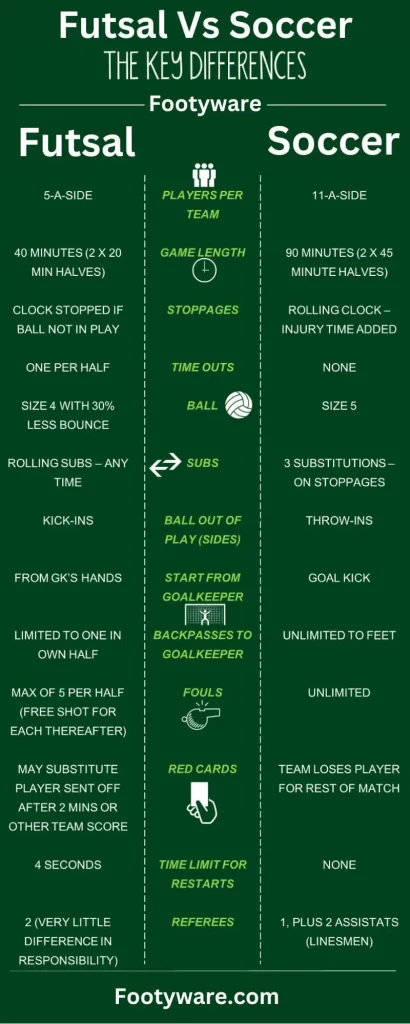 Futsal Vs Soccer
THE KEY DIFFERENCES
Footyware

| Futsal | | Soccer |
|---|---|---|
| 5-A-SIDE | PLAYERS PER TEAM | 11-A-SIDE |
| 40 MINUTES (2 X 20 MIN HALVES) | GAME LENGTH | 90 MINUTES (2 X 45 MINUTE HALVES) |
| CLOCK STOPPED IF BALL NOT IN PLAY | STOPPAGES | ROLLING CLOCK – INJURY TIME ADDED |
| ONE PER HALF | TIME OUTS | NONE |
| SIZE 4 WITH 30% LESS BOUNCE | BALL | SIZE 5 |
| ROLLING SUBS – ANY TIME | SUBS | 3 SUBSTITUTIONS – ON STOPPAGES |
| KICK-INS | BALL OUT OF PLAY (SIDES) | THROW-INS |
| FROM GK'S HANDS | START FROM GOALKEEPER | GOAL KICK |
| LIMITED TO ONE IN OWN HALF | BACKPASSES TO GOALKEEPER | UNLIMITED TO FEET |
| MAX OF 5 PER HALF (FREE SHOT FOR EACH THEREAFTER) | FOULS | UNLIMITED |
| MAY SUBSTITUTE PLAYER SENT OFF AFTER 2 MINS OR OTHER TEAM SCORE | RED CARDS | TEAM LOSES PLAYER FOR REST OF MATCH |
| 4 SECONDS | TIME LIMIT FOR RESTARTS | NONE |
| 2 (VERY LITTLE DIFFERENCE IN RESPONSIBILITY) | REFEREES | 1, PLUS 2 ASSISTATS (LINESMEN) |

Footyware.com